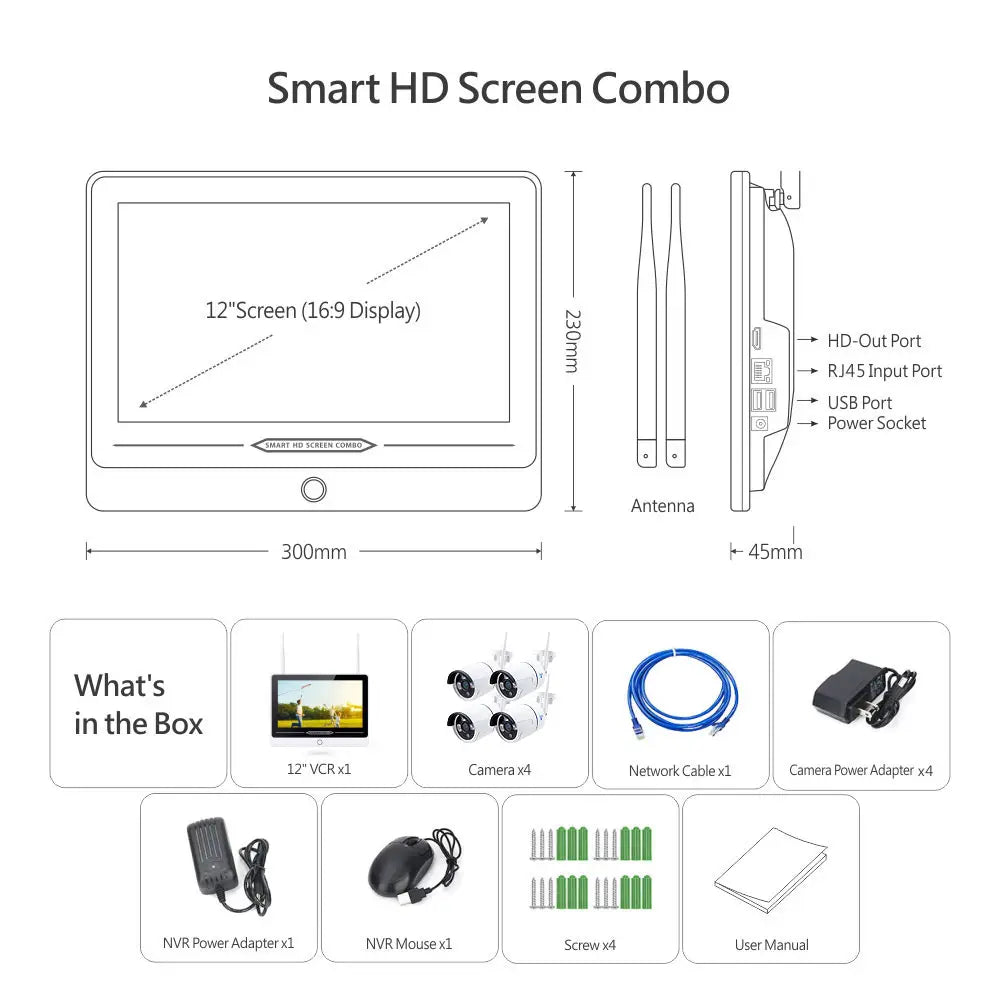 Smart HD Screen Combo

12"Screen (16:9 Display)

SMART HD SCREEN COMBO

230mm

300mm

Antenna

HD-Out Port
RJ45 Input Port
USB Port
Power Socket

45mm

What's in the Box

12" VCR x1

Camera x4

Network Cable x1

Camera Power Adapter x4

NVR Power Adapter x1

NVR Mouse x1

Screw x4

User Manual